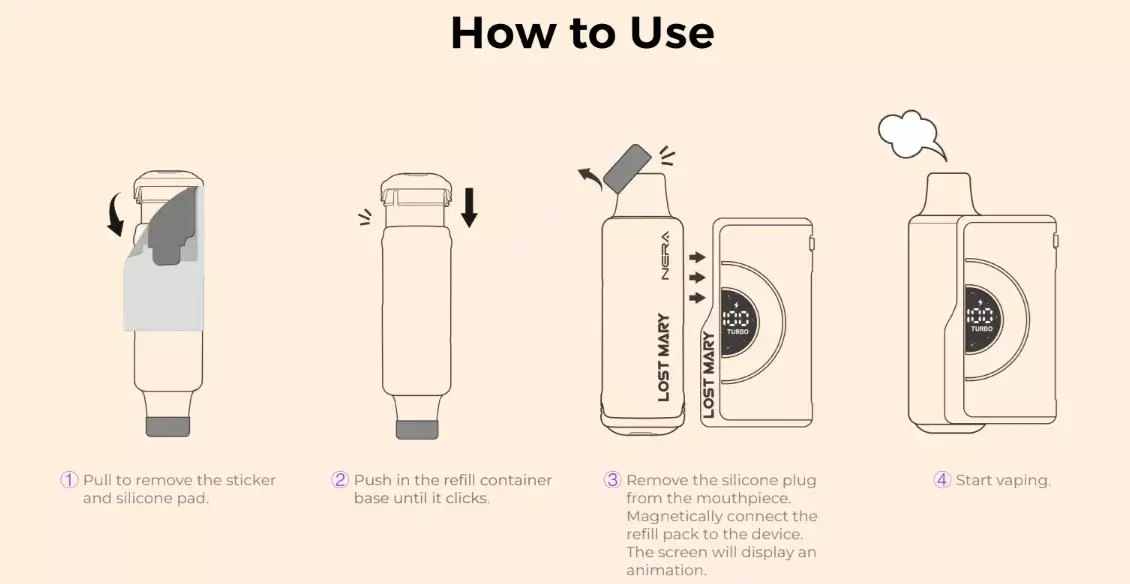 How to Use

NERA

LOST MARY

LOST MARY

100

TURBO

100

TURBO

① Pull to remove the sticker and silicone pad.

② Push in the refill container base until it clicks.

③ Remove the silicone plug from the mouthpiece. Magnetically connect the refill pack to the device. The screen will display an animation.

④ Start vaping.